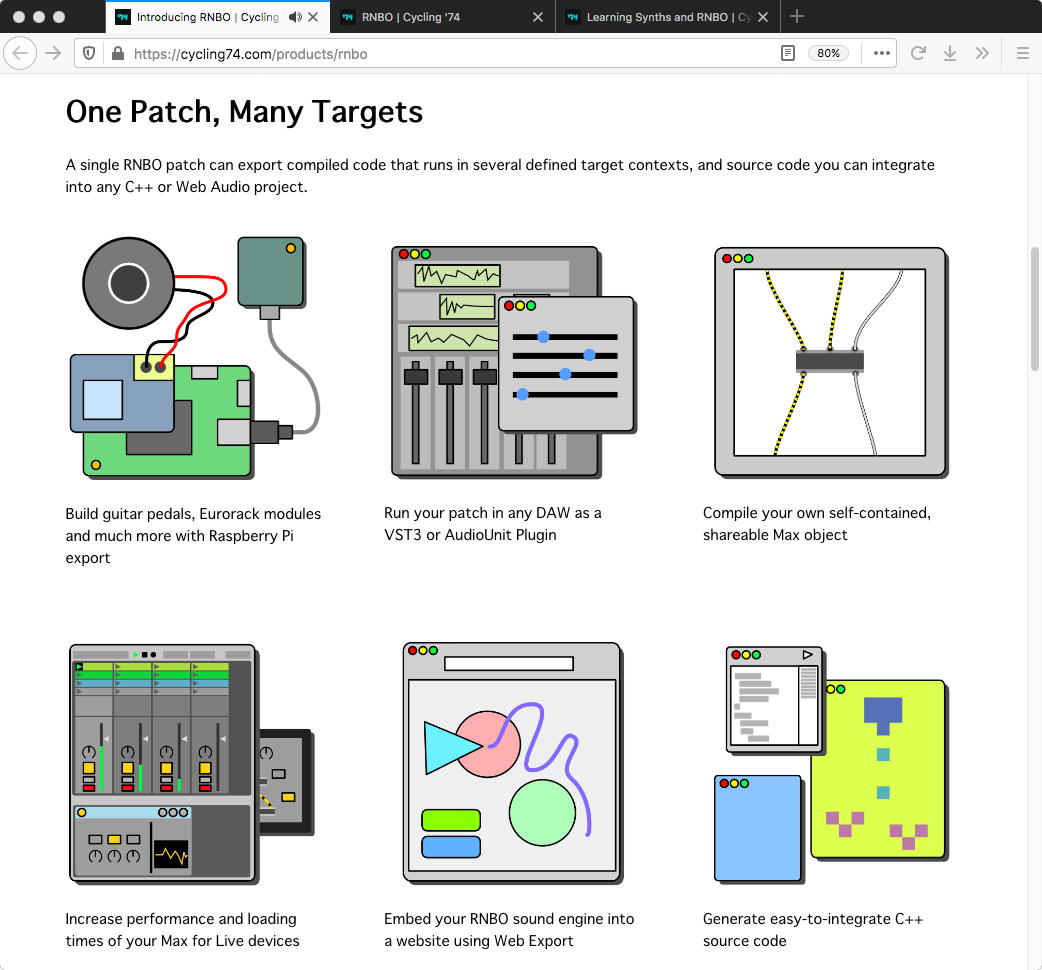 Introducing RNBO | Cycling
RNBO | Cycling '74
Learning Synths and RNBO | Cy

https://cycling74.com/products/rnbo
80%

One Patch, Many Targets

A single RNBO patch can export compiled code that runs in several defined target contexts, and source code you can integrate into any C++ or Web Audio project.

Build guitar pedals, Eurorack modules and much more with Raspberry Pi export

Run your patch in any DAW as a VST3 or AudioUnit Plugin

Compile your own self-contained, shareable Max object

Increase performance and loading times of your Max for Live devices

Embed your RNBO sound engine into a website using Web Export

Generate easy-to-integrate C++ source code